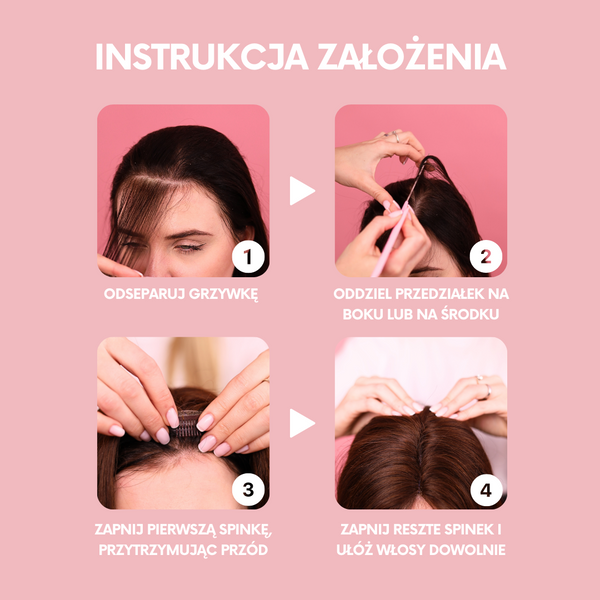 INSTRUKCJA ZAŁOŻENIA

1

ODSEPARUJ GRZYWKĘ

2

ODDZIEL PRZEDZIAŁEK NA BOKU LUB NA ŚRODKU

3

ZAPNIJ PIERWSZĄ SPINKĘ, PRZYTRZYMUJĄC PRZÓD

4

ZAPNIJ RESZTE SPINEK I UŁÓŻ WŁOSY DOWOLNIE